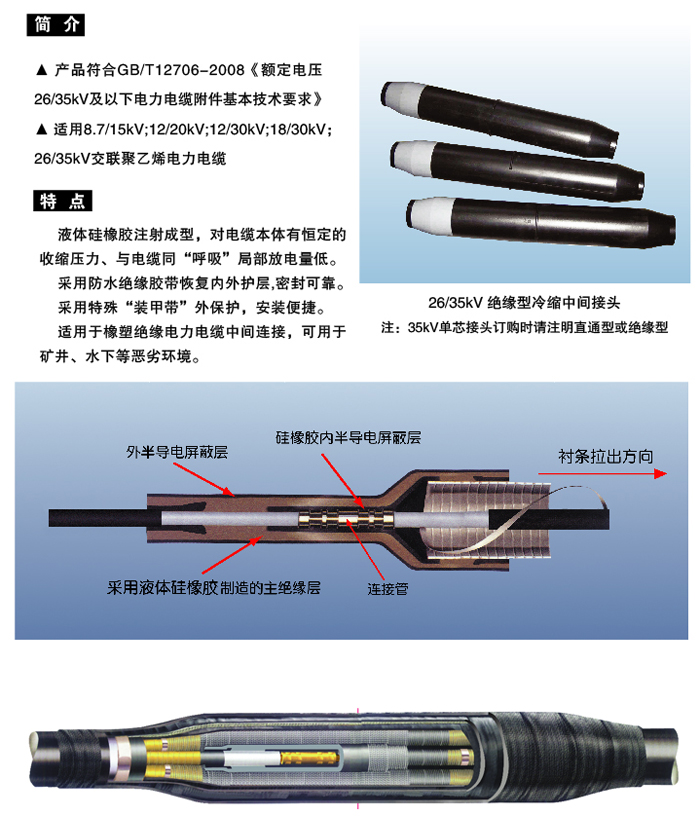 简 介

▲ 产品符合GB/T12706-2008《额定电压26/35kV及以下电力电缆附件基本技术要求》

▲ 适用8.7/15kV;12/20kV;12/30kV;18/30kV;26/35kV交联聚乙烯电力电缆

特 点

液体硅橡胶注射成型，对电缆本体有恒定的收缩压力、与电缆同“呼吸”局部放电量低。

采用防水绝缘胶带恢复内外护层,密封可靠。

采用特殊“装甲带”外保护，安装便捷。

适用于橡塑绝缘电力电缆中间连接，可用于矿井、水下等恶劣环境。

26/35kV 绝缘型冷缩中间接头

注：35kV单芯接头订购时请注明直通型或绝缘型

外半导电屏蔽层

硅橡胶内半导电屏蔽层

衬条拉出方向

采用液体硅橡胶制造的主绝缘层

连接管